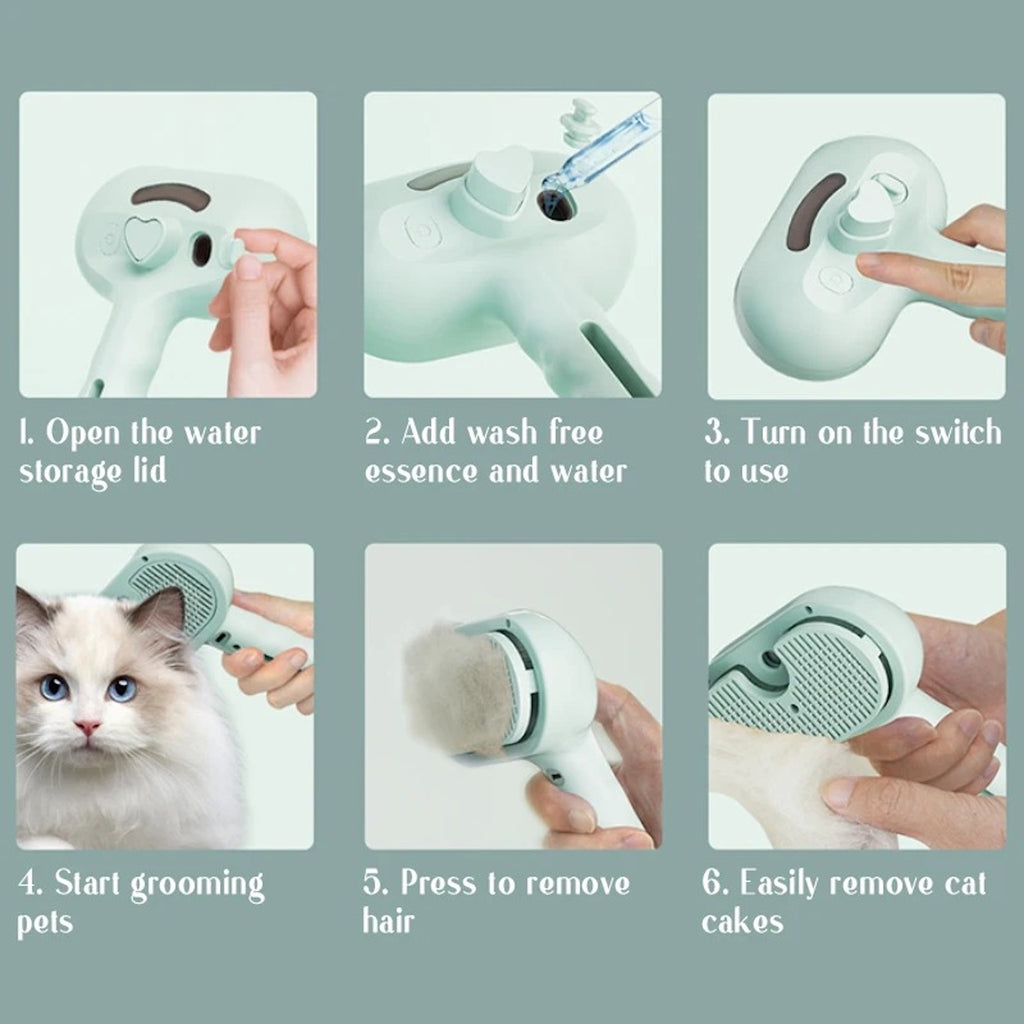 1. Open the water storage lid

2. Add wash free essence and water

3. Turn on the switch to use

4. Start grooming pets

5. Press to remove hair

6. Easily remove cat cakes