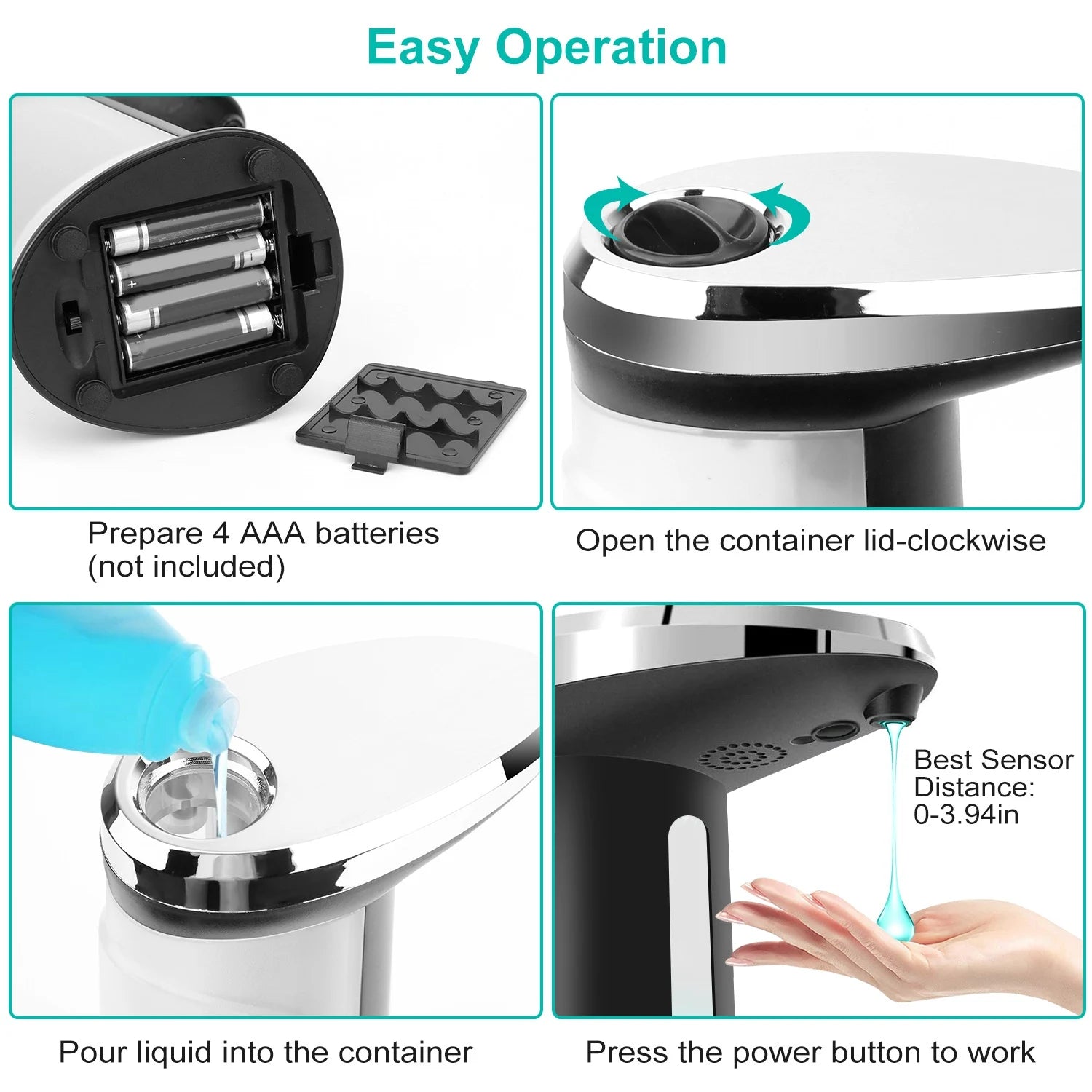 Easy Operation

Prepare 4 AAA batteries (not included)

Open the container lid-clockwise

Pour liquid into the container

Best Sensor Distance: 0-3.94in

Press the power button to work