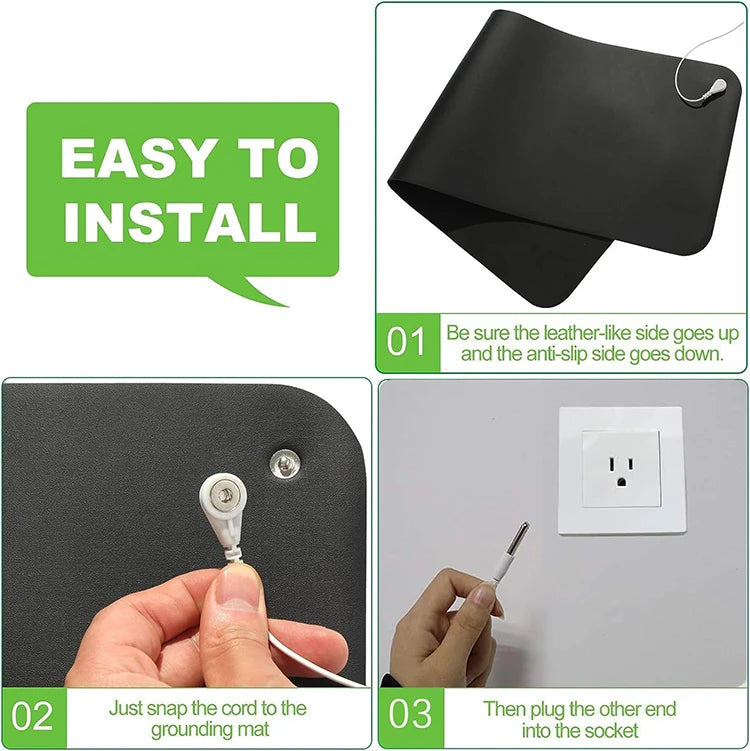 EASY TO INSTALL

01 Be sure the leather-like side goes up and the anti-slip side goes down.

02 Just snap the cord to the grounding mat

03 Then plug the other end into the socket