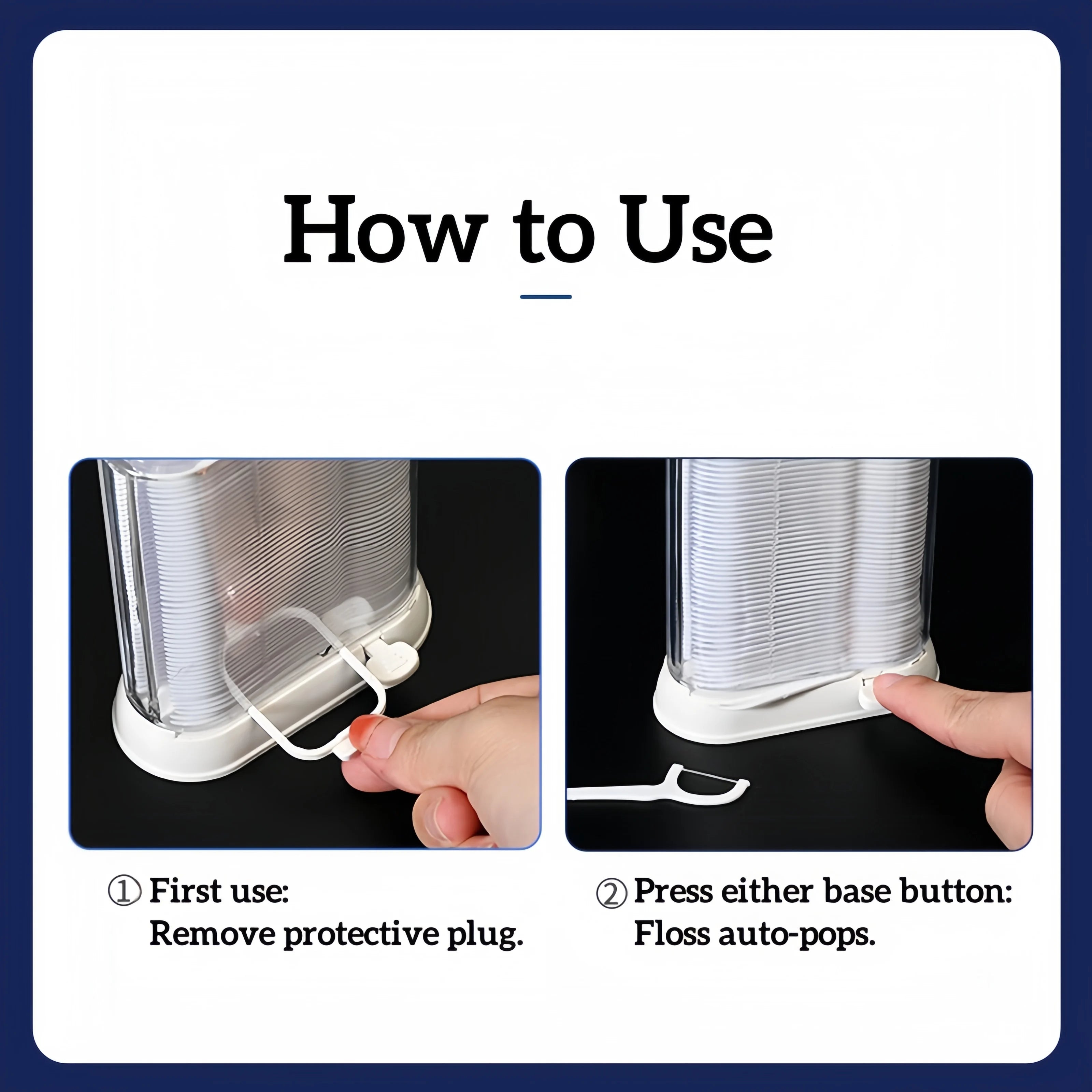 How to Use

① First use:
Remove protective plug.

② Press either base button:
Floss auto-pops.